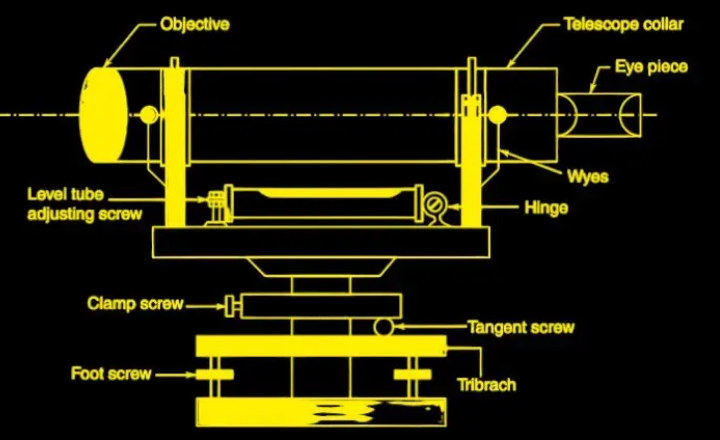 Objective
Telescope collar
Eye piece
Wyes
Level tube adjusting screw
Hinge
Clamp screw
Tangent screw
Foot screw
Tribrach